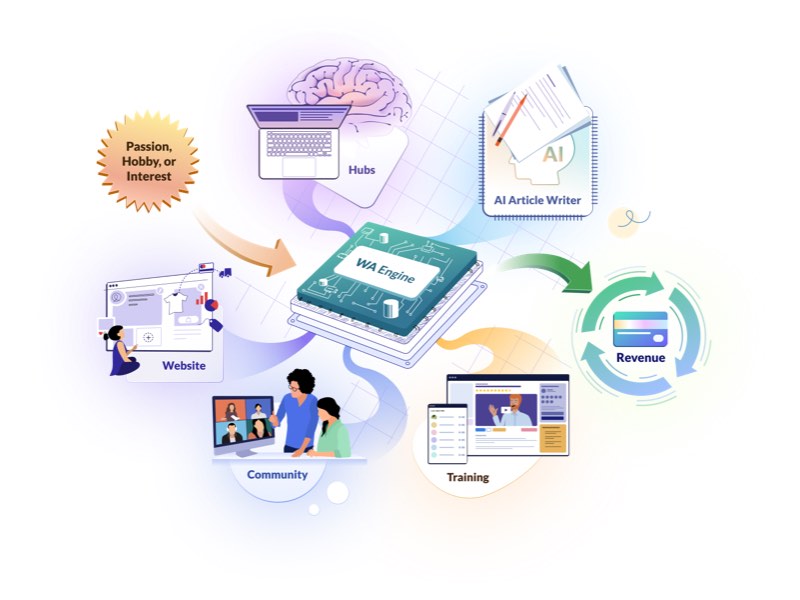 Passion, Hobby, or Interest

Hubs

AI

AI Article Writer

WA Engine

Website

Revenue

Community

Training